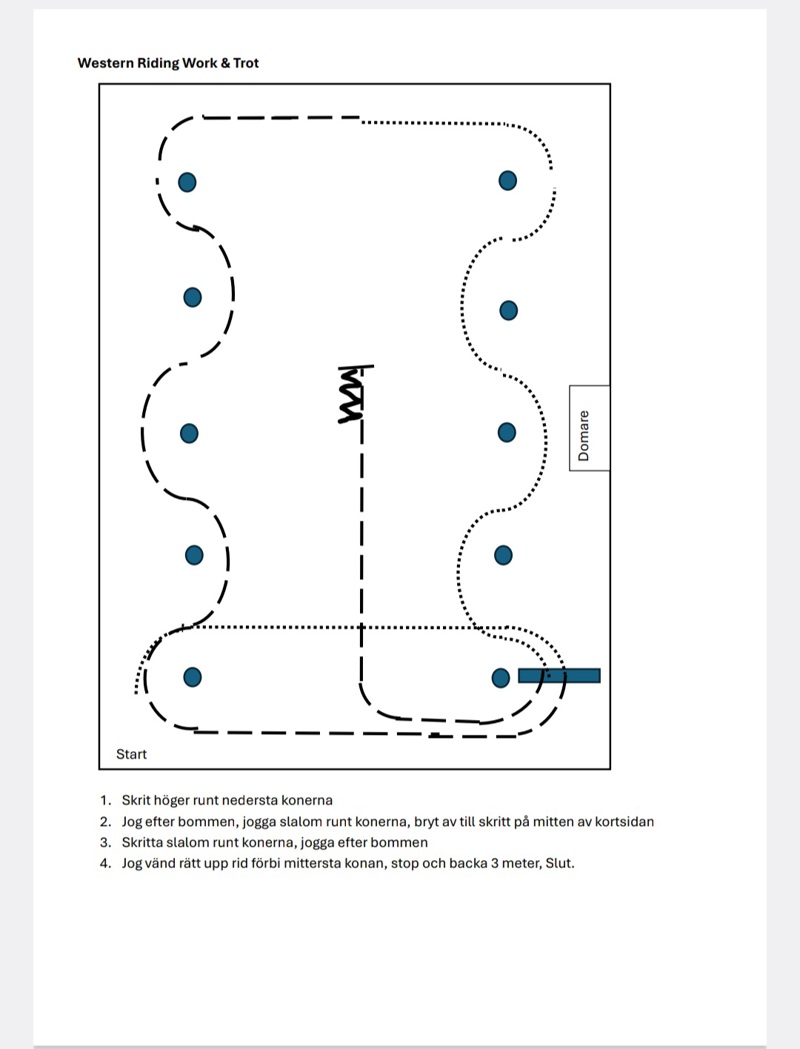 Western Riding Work & Trot

Domare

Start

1. Skrit höger runt nedersta konerna
2. Jog efter bommen, jogga slalom runt konerna, bryt av till skritt på mitten av kortsidan
3. Skritta slalom runt konerna, jogga efter bommen
4. Jog vänd rätt upp rid förbi mittersta konan, stop och backa 3 meter, Slut.