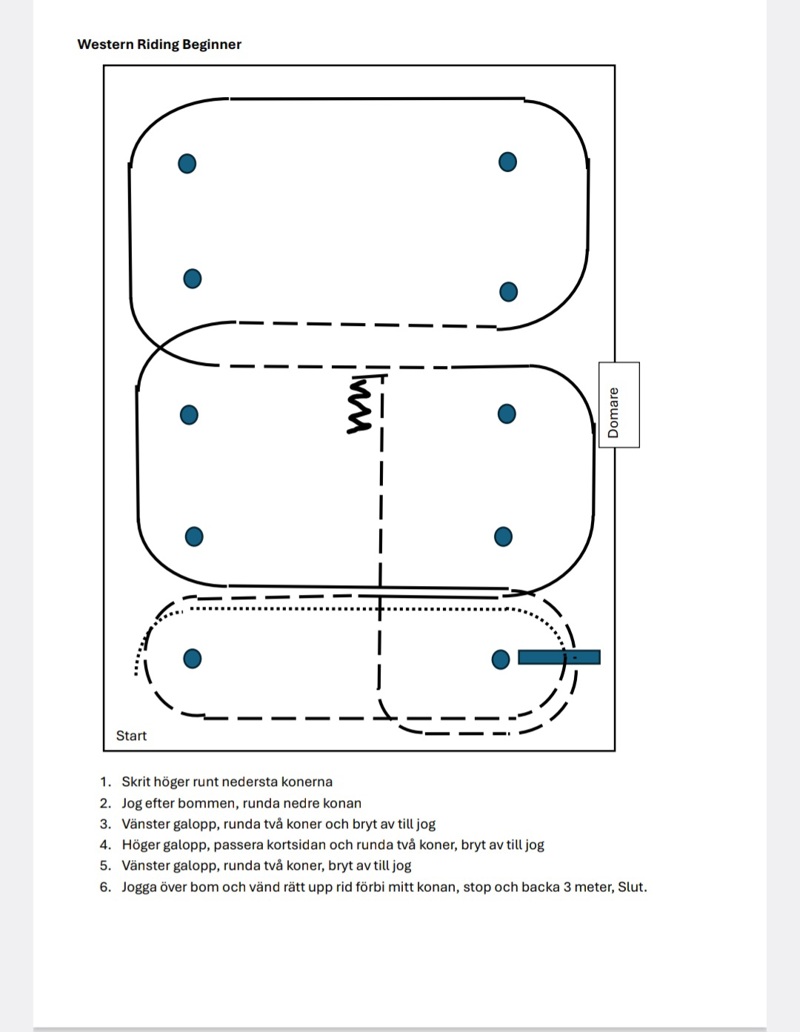 Western Riding Beginner

Domare

Start

1. Skrit höger runt nedersta konerna
2. Jog efter bommen, runda nedre konan
3. Vänster galopp, runda två koner och bryt av till jog
4. Höger galopp, passera kortsidan och runda två koner, bryt av till jog
5. Vänster galopp, runda två koner, bryt av till jog
6. Jogga över bom och vänd rätt upp rid förbi mitt konan, stop och backa 3 meter, Slut.