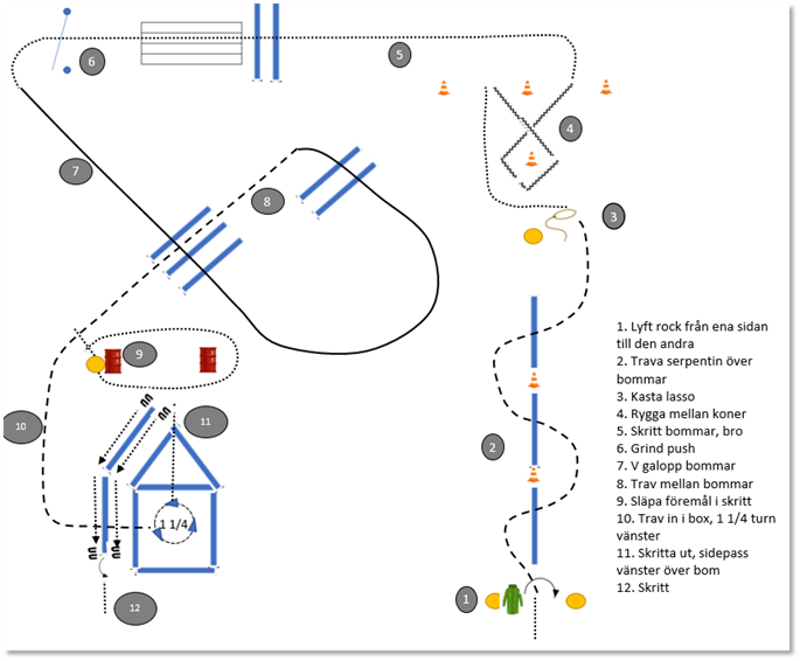 6

5

4

7

8

3

9

10

11

2

1 1/4

12

1

1. Lyft rock från ena sidan till den andra
2. Trava serpentin över bommar
3. Kasta lasso
4. Rygga mellan koner
5. Skritt bommar, bro
6. Grind push
7. V galopp bommar
8. Trav mellan bommar
9. Släpa föremål i skritt
10. Trav in i box, 1 1/4 turn vänster
11. Skritta ut, sidepass vänster över bom
12. Skritt