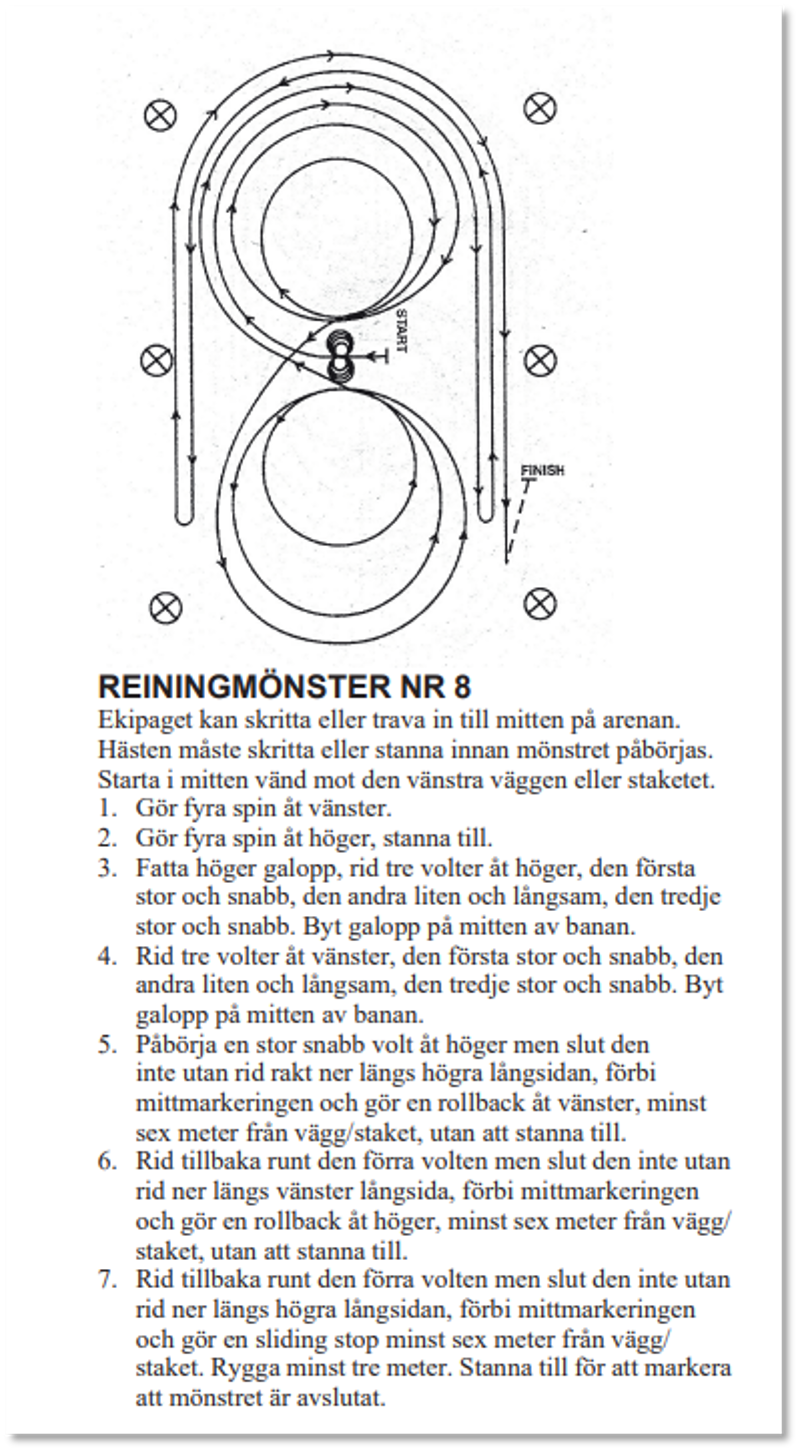 START

FINISH

REININGMÖNSTER NR 8
Ekipaget kan skritta eller trava in till mitten på arenan. Hästen måste skritta eller stanna innan mönstret påbörjas. Starta i mitten vänd mot den vänstra väggen eller staketet.
1. Gör fyra spin åt vänster.
2. Gör fyra spin åt höger, stanna till.
3. Fatta höger galopp, rid tre volter åt höger, den första stor och snabb, den andra liten och långsam, den tredje stor och snabb. Byt galopp på mitten av banan.
4. Rid tre volter åt vänster, den första stor och snabb, den andra liten och långsam, den tredje stor och snabb. Byt galopp på mitten av banan.
5. Påbörja en stor snabb volt åt höger men slut den inte utan rid rakt ner längs högra långsidan, förbi mittmarkeringen och gör en rollback åt vänster, minst sex meter från vägg/staket, utan att stanna till.
6. Rid tillbaka runt den förra volten men slut den inte utan rid ner längs vänster långsida, förbi mittmarkeringen och gör en rollback åt höger, minst sex meter från vägg/staket, utan att stanna till.
7. Rid tillbaka runt den förra volten men slut den inte utan rid ner längs högra långsidan, förbi mittmarkeringen och gör en sliding stop minst sex meter från vägg/staket. Rygga minst tre meter. Stanna till för att markera att mönstret är avslutat.