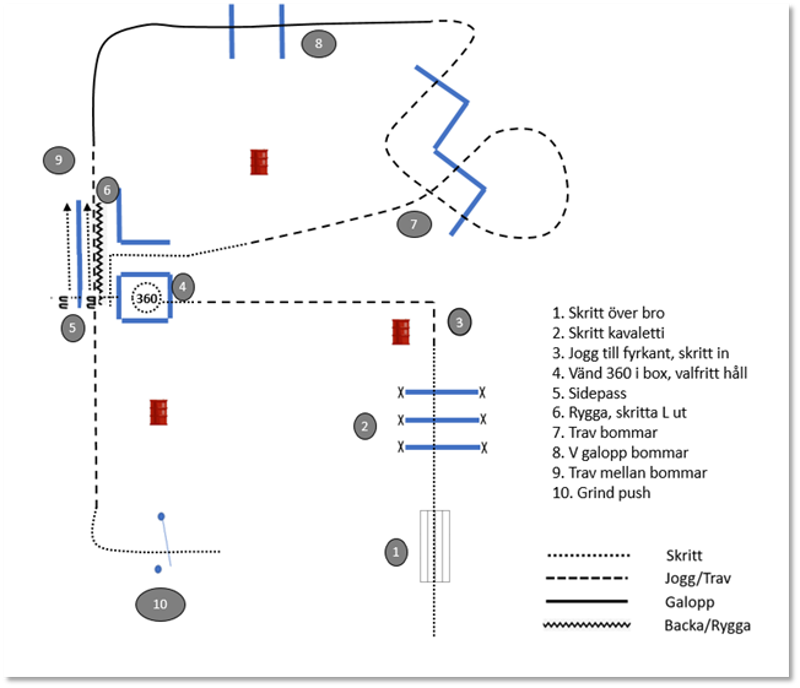 8

9

6

7

360

4

5

3

2

1

10

1. Skritt över bro
2. Skritt kavaletti
3. Jogg till fyrkant, skritt in
4. Vänd 360 i box, valfritt håll
5. Sidepass
6. Rygga, skritta L ut
7. Trav bommar
8. V galopp bommar
9. Trav mellan bommar
10. Grind push

Skritt
Jogg/Trav
Galopp
Backa/Rygga