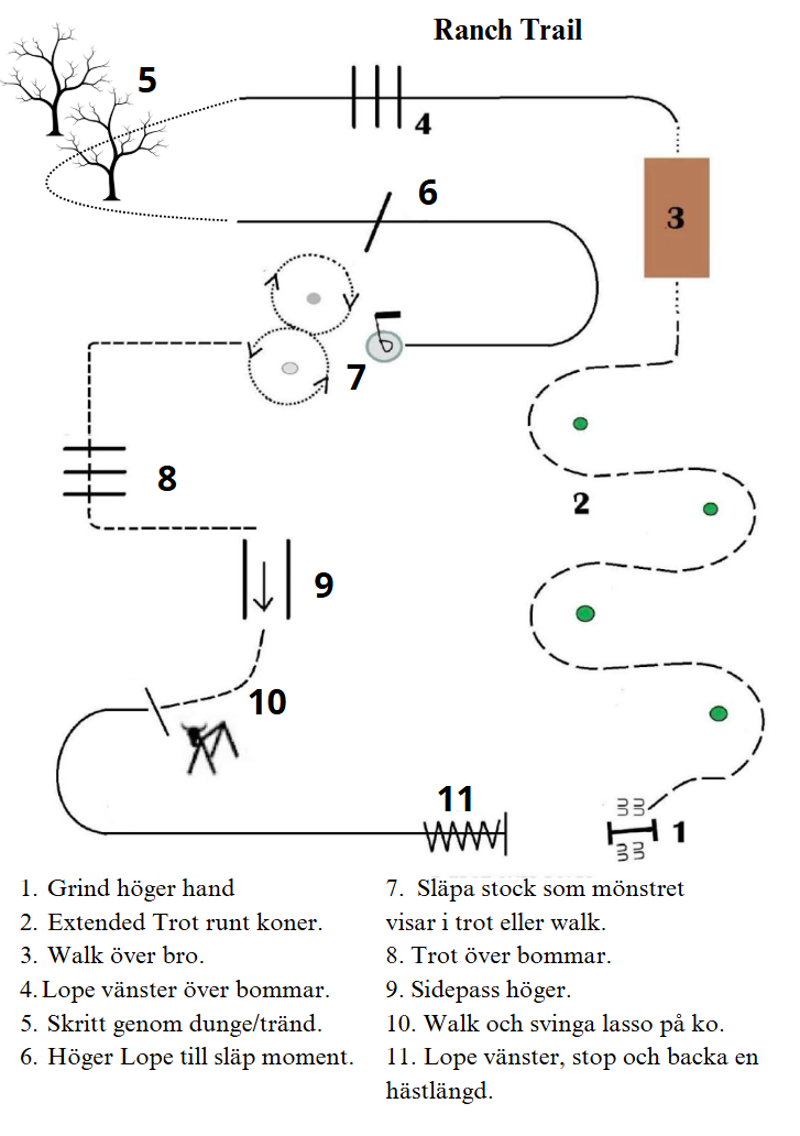 Ranch Trail

5

4

6

3

7

8

2

9

10

11

1

1. Grind höger hand
2. Extended Trot runt koner.
3. Walk över bro.
4. Lope vänster över bommar.
5. Skritt genom dunge/tränd.
6. Höger Lope till släp moment.

7. Släpa stock som mönstret visar i trot eller walk.
8. Trot över bommar.
9. Sidepass höger.
10. Walk och svinga lasso på ko.
11. Lope vänster, stop och backa en hästlängd.