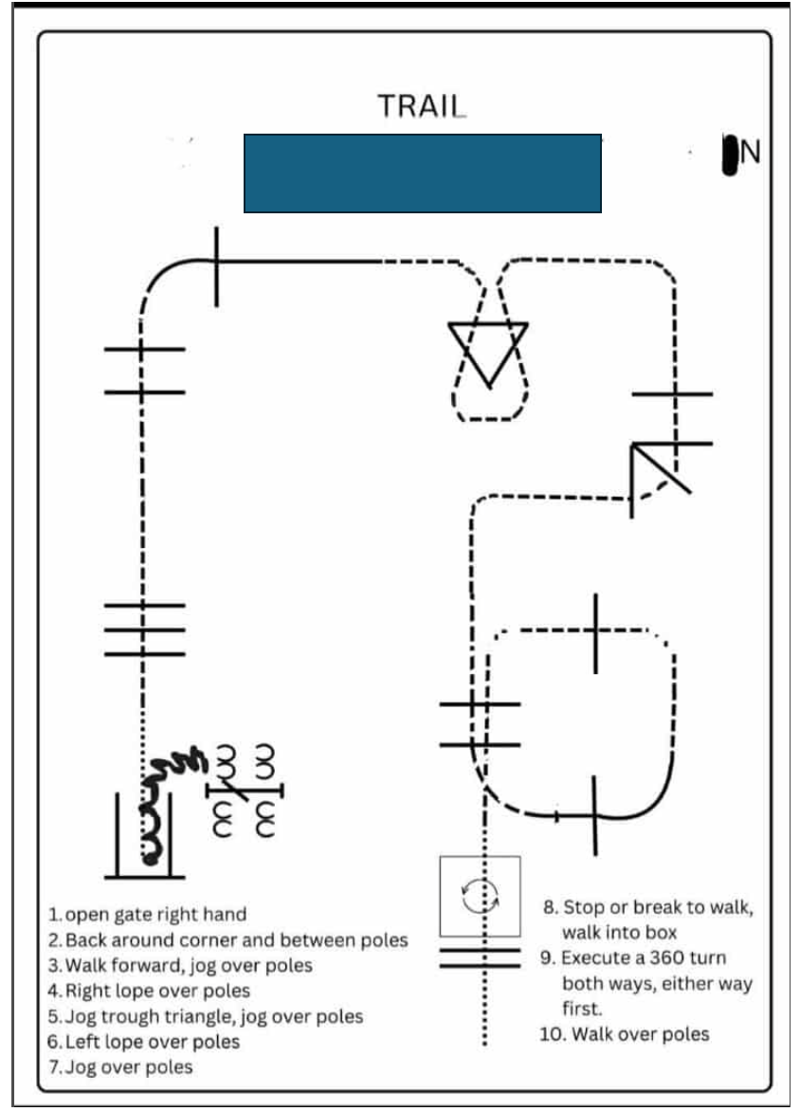 TRAIL

N

1. open gate right hand
2. Back around corner and between poles
3. Walk forward, jog over poles
4. Right lope over poles
5. Jog trough triangle, jog over poles
6. Left lope over poles
7. Jog over poles

8. Stop or break to walk, walk into box
9. Execute a 360 turn both ways, either way first.
10. Walk over poles